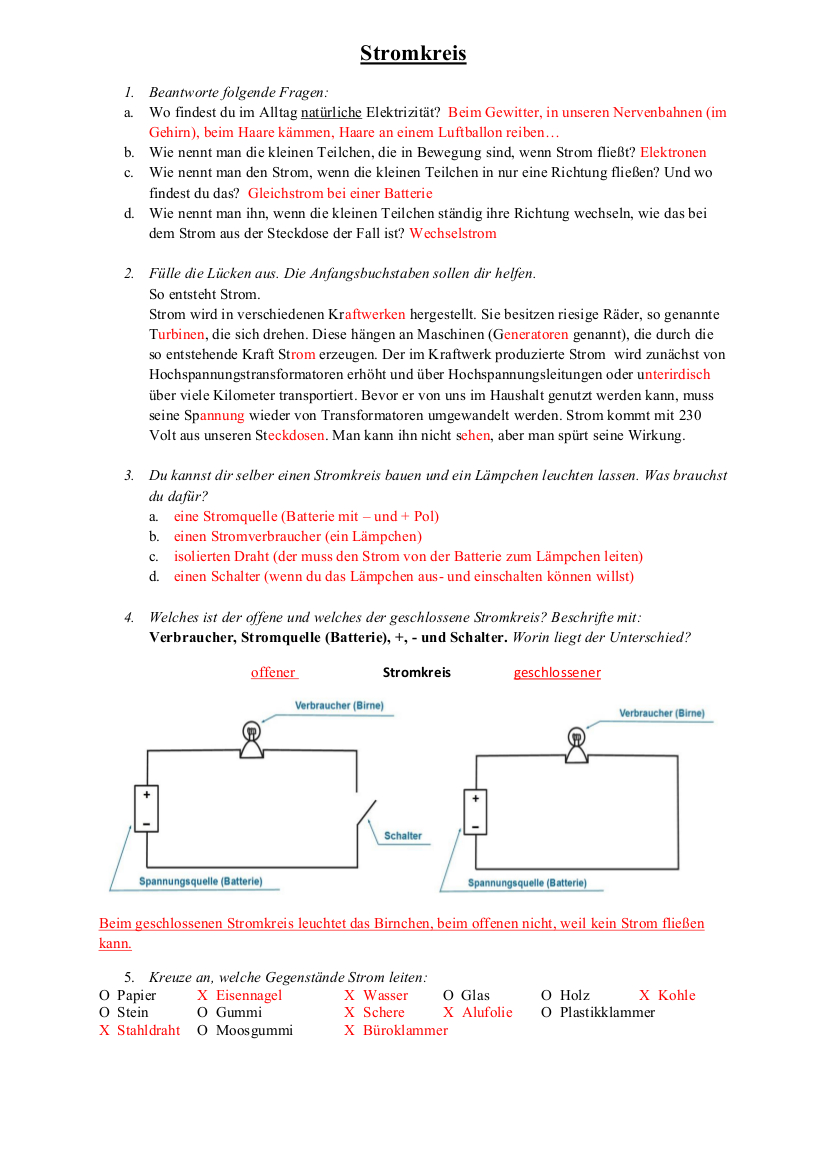 Stromkreis

1. Beantworte folgende Fragen:
a. Wo findest du im Alltag natürliche Elektrizität? Beim Gewitter, in unseren Nervenbahnen (im Gehirn), beim Haare kämmen, Haare an einem Luftballon reiben…
b. Wie nennt man die kleinen Teilchen, die in Bewegung sind, wenn Strom fließt? Elektronen
c. Wie nennt man den Strom, wenn die kleinen Teilchen in nur eine Richtung fließen? Und wo findest du das? Gleichstrom bei einer Batterie
d. Wie nennt man ihn, wenn die kleinen Teilchen ständig ihre Richtung wechseln, wie das bei dem Strom aus der Steckdose der Fall ist? Wechselstrom

2. Fülle die Lücken aus. Die Anfangsbuchstaben sollen dir helfen.
So entsteht Strom.
Strom wird in verschiedenen Kraftwerken hergestellt. Sie besitzen riesige Räder, so genannte Turbinen, die sich drehen. Diese hängen an Maschinen (Generatoren genannt), die durch die so entstehende Kraft Strom erzeugen. Der im Kraftwerk produzierte Strom wird zunächst von Hochspannungstransformatoren erhöht und über Hochspannungsleitungen oder unterirdisch über viele Kilometer transportiert. Bevor er von uns im Haushalt genutzt werden kann, muss seine Spannung wieder von Transformatoren umgewandelt werden. Strom kommt mit 230 Volt aus unseren Steckdosen. Man kann ihn nicht sehen, aber man spürt seine Wirkung.

3. Du kannst dir selber einen Stromkreis bauen und ein Lämpchen leuchten lassen. Was brauchst du dafür?
a. eine Stromquelle (Batterie mit – und + Pol)
b. einen Stromverbraucher (ein Lämpchen)
c. isolierten Draht (der muss den Strom von der Batterie zum Lämpchen leiten)
d. einen Schalter (wenn du das Lämpchen aus- und einschalten können willst)

4. Welches ist der offene und welches der geschlossene Stromkreis? Beschrifte mit: Verbraucher, Stromquelle (Batterie), +, - und Schalter. Worin liegt der Unterschied?

offener Stromkreis geschlossener

Verbraucher (Birne)
+
–
Schalter
Spannungsquelle (Batterie)

Verbraucher (Birne)
+
–
Spannungsquelle (Batterie)

Beim geschlossenen Stromkreis leuchtet das Birnchen, beim offenen nicht, weil kein Strom fließen kann.

5. Kreuze an, welche Gegenstände Strom leiten:
O Papier X Eisennagel X Wasser O Glas O Holz X Kohle
O Stein O Gummi X Schere X Alufolie O Plastikklammer
X Stahldraht O Moosgummi X Büroklammer